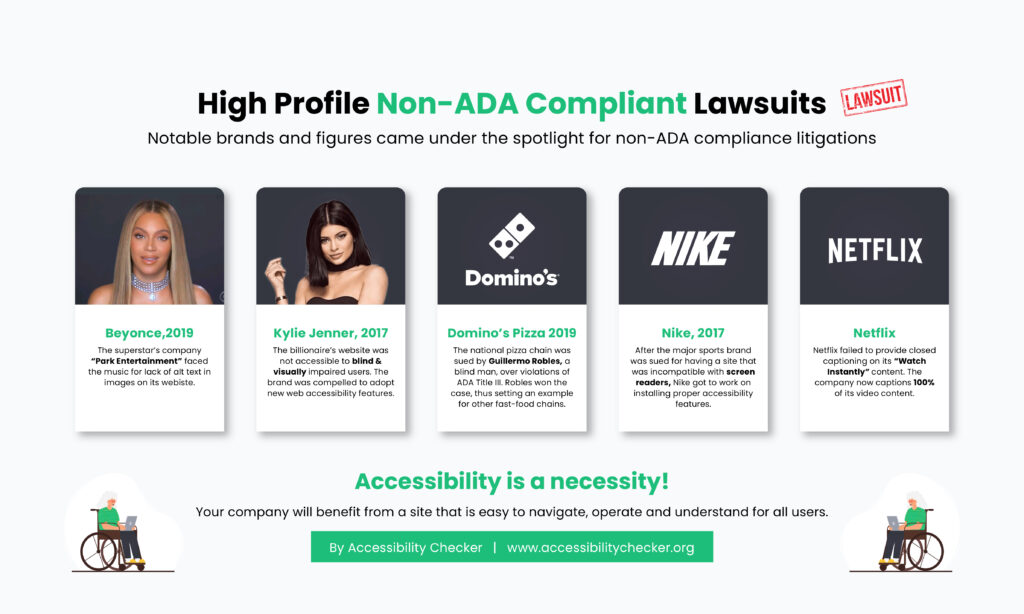 High Profile Non-ADA Compliant Lawsuits LAWSUIT

Notable brands and figures came under the spotlight for non-ADA compliance litigations

Beyonce,2019

The superstar's company "Park Entertainment" faced the music for lack of alt text in images on its webiste.

Kylie Jenner, 2017

The billionaire's website was not accessible to blind & visually impaired users. The brand was compelled to adopt new web accessibility features.

Domino's

Domino's Pizza 2019

The national pizza chain was sued by Guillermo Robles, a blind man, over violations of ADA Title III. Robles won the case, thus setting an example for other fast-food chains.

NIKE

Nike, 2017

After the major sports brand was sued for having a site that was incompatible with screen readers, Nike got to work on installing proper accessibility features.

NETFLIX

Netflix

Netflix failed to provide closed captioning on its "Watch Instantly" content. The company now captions 100% of its video content.

Accessibility is a necessity!

Your company will benefit from a site that is easy to navigate, operate and understand for all users.

By Accessibility Checker | www.accessibilitychecker.org