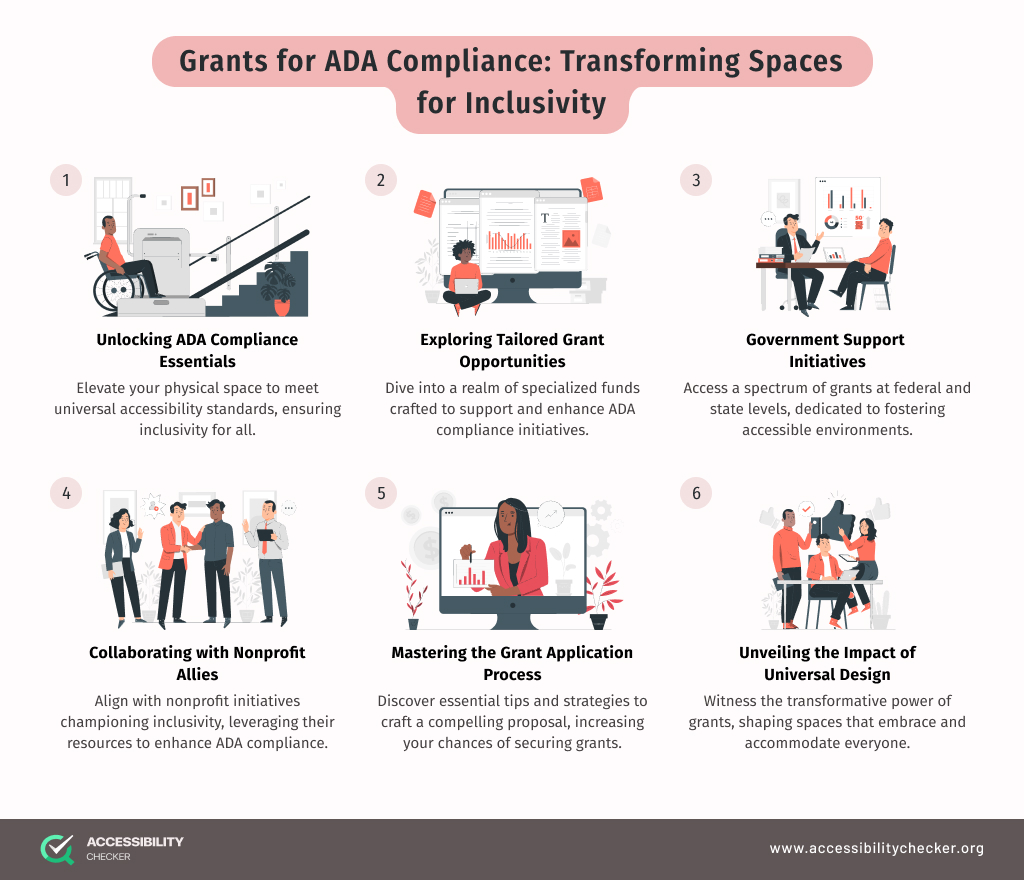 Grants for ADA Compliance: Transforming Spaces for Inclusivity

1

Unlocking ADA Compliance Essentials

Elevate your physical space to meet universal accessibility standards, ensuring inclusivity for all.

2

Exploring Tailored Grant Opportunities

Dive into a realm of specialized funds crafted to support and enhance ADA compliance initiatives.

3

Government Support Initiatives

Access a spectrum of grants at federal and state levels, dedicated to fostering accessible environments.

4

Collaborating with Nonprofit Allies

Align with nonprofit initiatives championing inclusivity, leveraging their resources to enhance ADA compliance.

5

Mastering the Grant Application Process

Discover essential tips and strategies to craft a compelling proposal, increasing your chances of securing grants.

6

Unveiling the Impact of Universal Design

Witness the transformative power of grants, shaping spaces that embrace and accommodate everyone.

ACCESSIBILITY CHECKER

www.accessibilitychecker.org