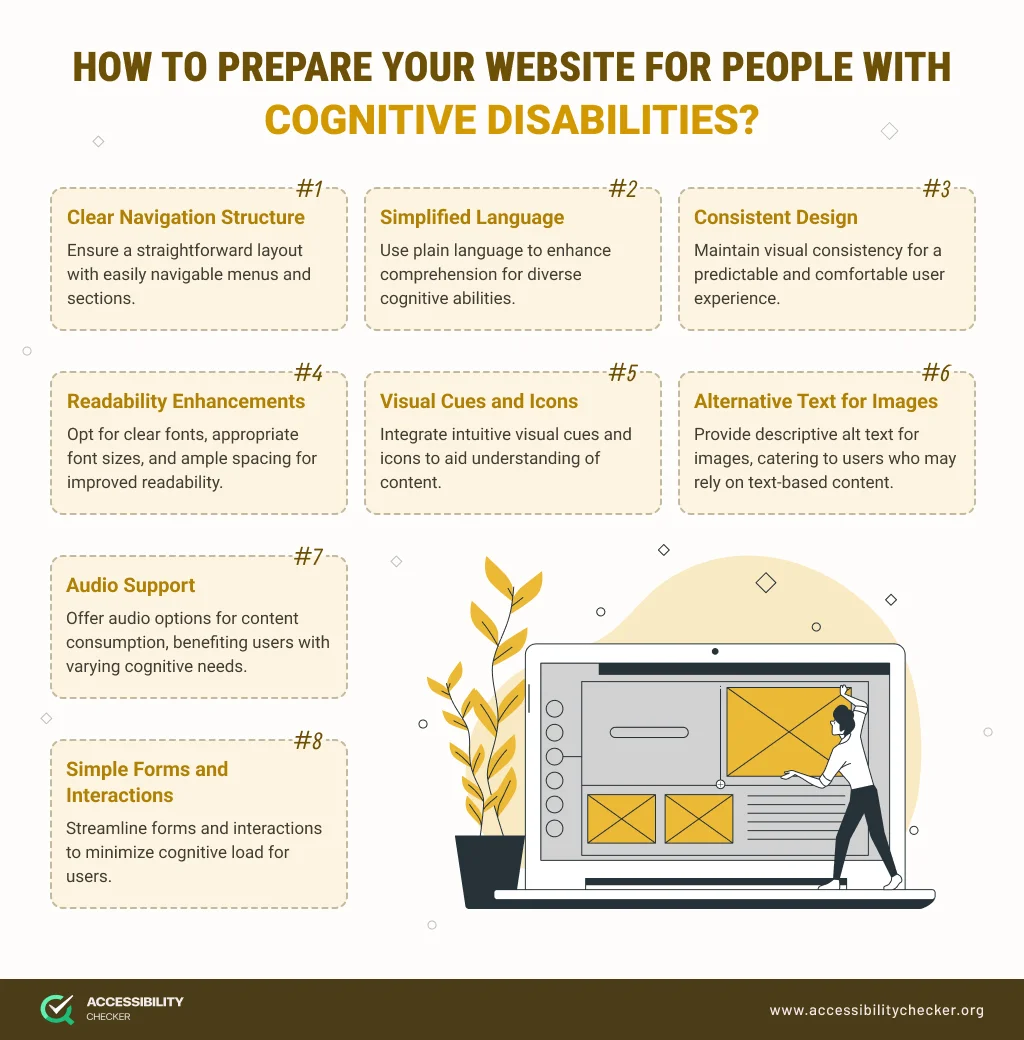 HOW TO PREPARE YOUR WEBSITE FOR PEOPLE WITH COGNITIVE DISABILITIES?

#1
Clear Navigation Structure
Ensure a straightforward layout with easily navigable menus and sections.

#2
Simplified Language
Use plain language to enhance comprehension for diverse cognitive abilities.

#3
Consistent Design
Maintain visual consistency for a predictable and comfortable user experience.

#4
Readability Enhancements
Opt for clear fonts, appropriate font sizes, and ample spacing for improved readability.

#5
Visual Cues and Icons
Integrate intuitive visual cues and icons to aid understanding of content.

#6
Alternative Text for Images
Provide descriptive alt text for images, catering to users who may rely on text-based content.

#7
Audio Support
Offer audio options for content consumption, benefiting users with varying cognitive needs.

#8
Simple Forms and Interactions
Streamline forms and interactions to minimize cognitive load for users.

ACCESSIBILITY CHECKER

www.accessibilitychecker.org