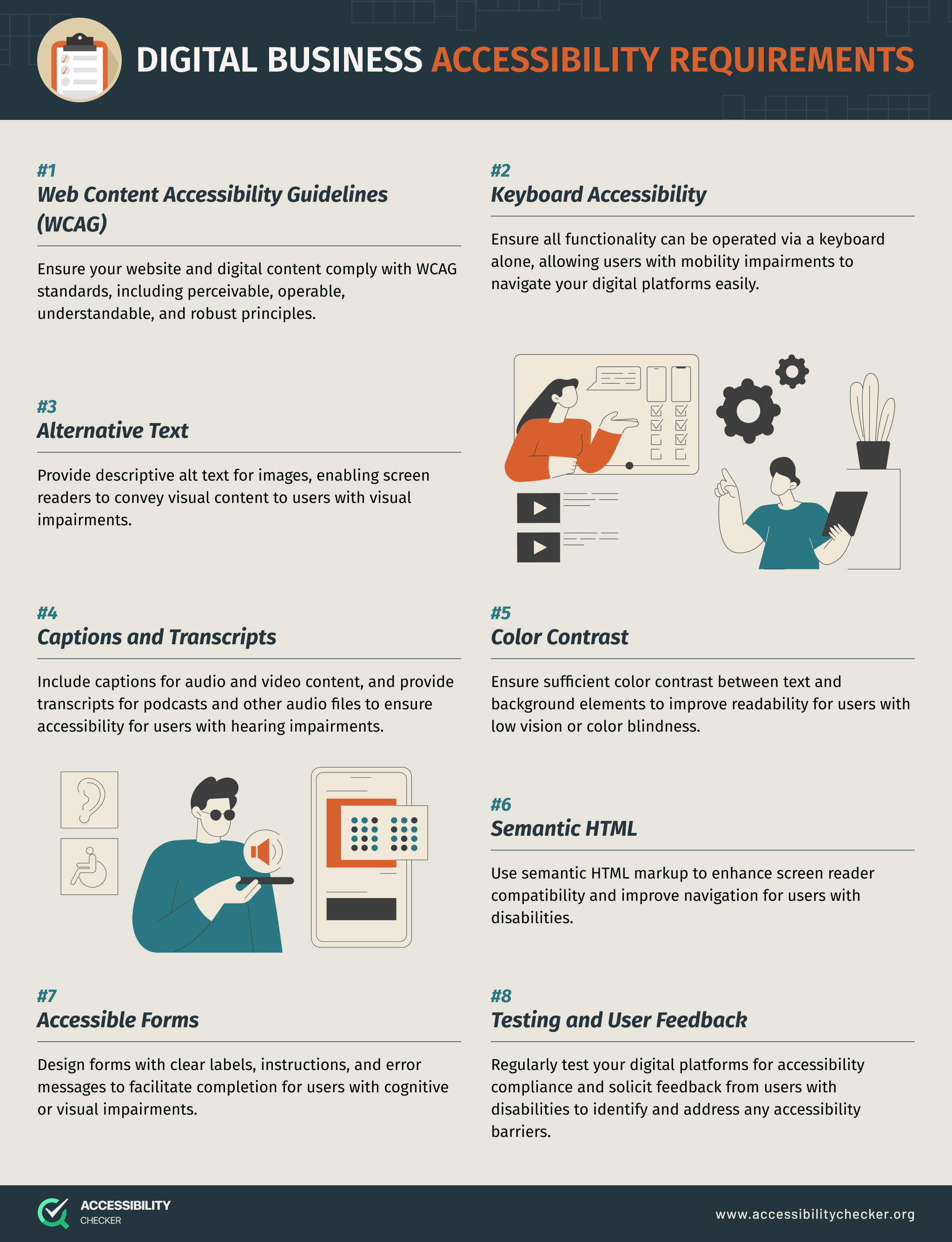 DIGITAL BUSINESS ACCESSIBILITY REQUIREMENTS

#1
Web Content Accessibility Guidelines (WCAG)

Ensure your website and digital content comply with WCAG standards, including perceivable, operable, understandable, and robust principles.

#2
Keyboard Accessibility

Ensure all functionality can be operated via a keyboard alone, allowing users with mobility impairments to navigate your digital platforms easily.

#3
Alternative Text

Provide descriptive alt text for images, enabling screen readers to convey visual content to users with visual impairments.

#4
Captions and Transcripts

Include captions for audio and video content, and provide transcripts for podcasts and other audio files to ensure accessibility for users with hearing impairments.

#5
Color Contrast

Ensure sufficient color contrast between text and background elements to improve readability for users with low vision or color blindness.

#6
Semantic HTML

Use semantic HTML markup to enhance screen reader compatibility and improve navigation for users with disabilities.

#7
Accessible Forms

Design forms with clear labels, instructions, and error messages to facilitate completion for users with cognitive or visual impairments.

#8
Testing and User Feedback

Regularly test your digital platforms for accessibility compliance and solicit feedback from users with disabilities to identify and address any accessibility barriers.

ACCESSIBILITY CHECKER

www.accessibilitychecker.org